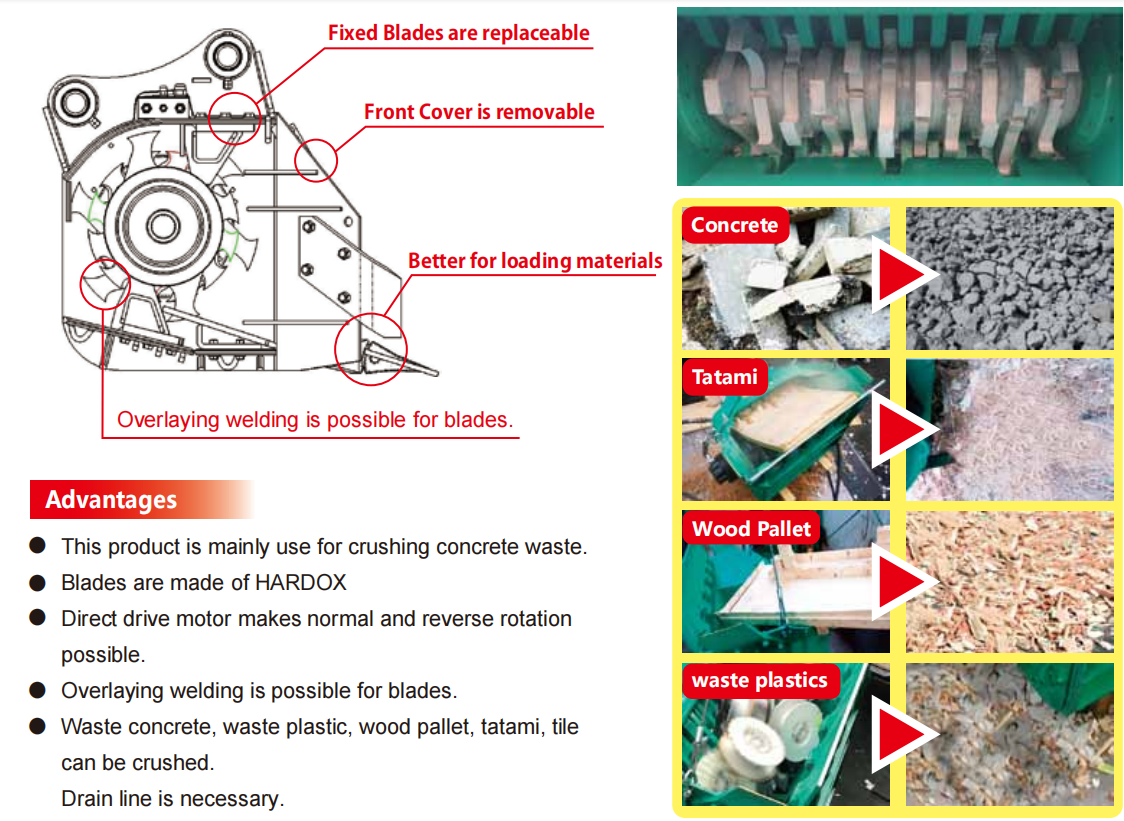 Fixed Blades are replaceable

Front Cover is removable

Better for loading materials

Overlaying welding is possible for blades.

Advantages

● This product is mainly use for crushing concrete waste.

● Blades are made of HARDOX

● Direct drive motor makes normal and reverse rotation possible.

● Overlaying welding is possible for blades.

● Waste concrete, waste plastic, wood pallet, tatami, tile can be crushed.

Drain line is necessary.

Concrete

Tatami

Wood Pallet

waste plastics