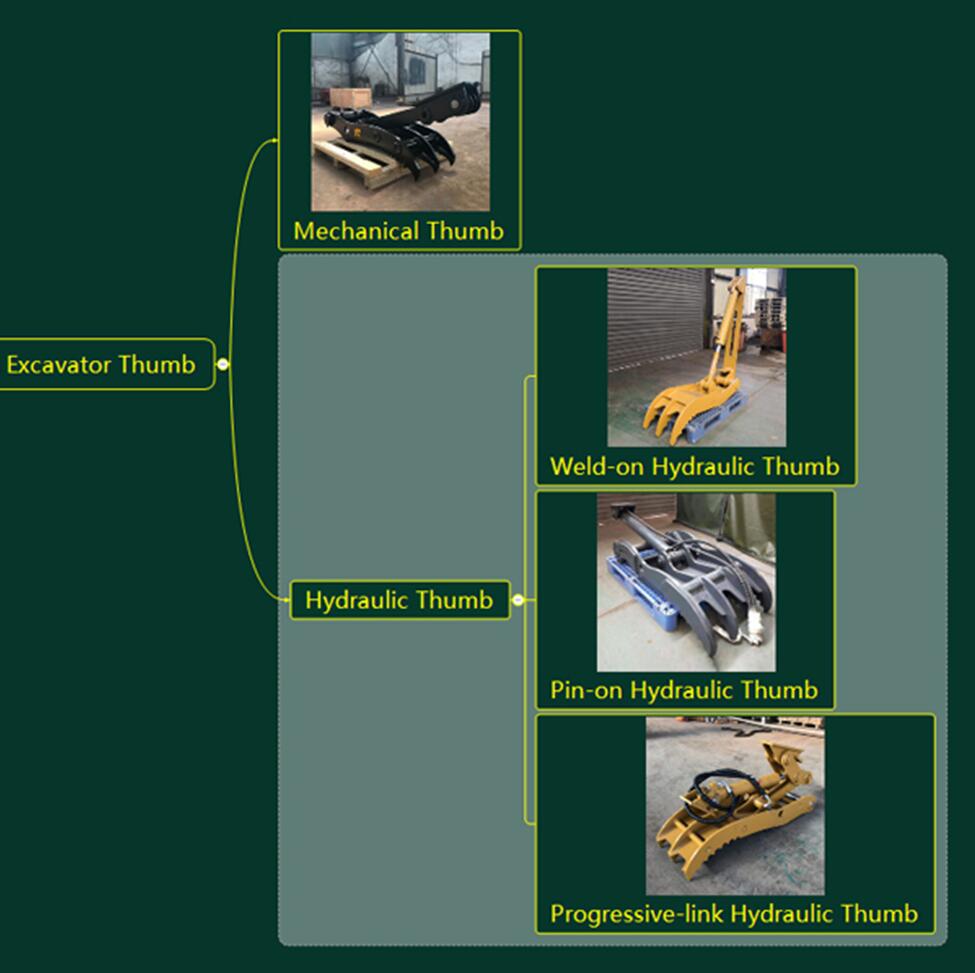 Excavator Thumb

Mechanical Thumb

Hydraulic Thumb

Weld-on Hydraulic Thumb

Pin-on Hydraulic Thumb

Progressive-link Hydraulic Thumb