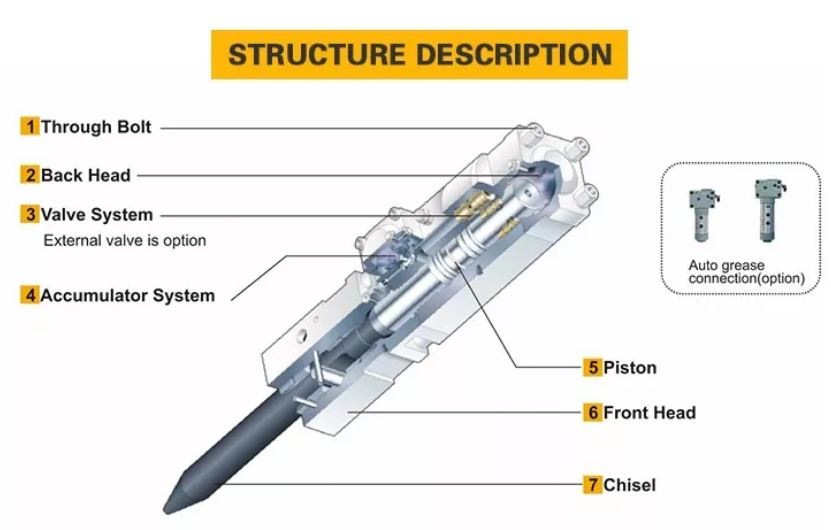 STRUCTURE DESCRIPTION

1 Through Bolt

2 Back Head

3 Valve System
External valve is option

4 Accumulator System

Auto grease connection(option)

5 Piston

6 Front Head

7 Chisel