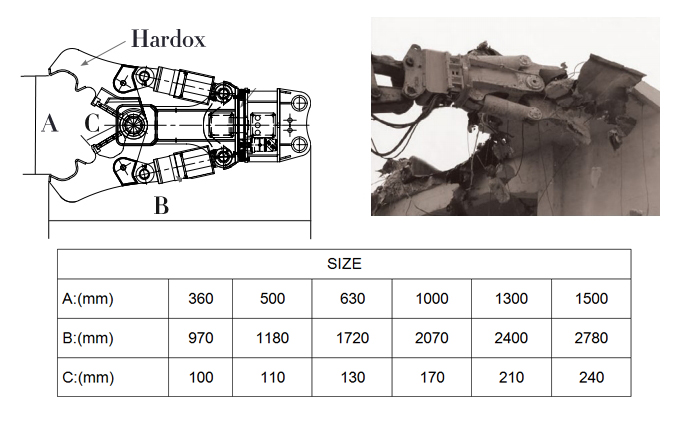 Hardox

A

C

B

| SIZE | | | | | | |
|---|---|---|---|---|---|---|
| A:(mm) | 360 | 500 | 630 | 1000 | 1300 | 1500 |
| B:(mm) | 970 | 1180 | 1720 | 2070 | 2400 | 2780 |
| C:(mm) | 100 | 110 | 130 | 170 | 210 | 240 |